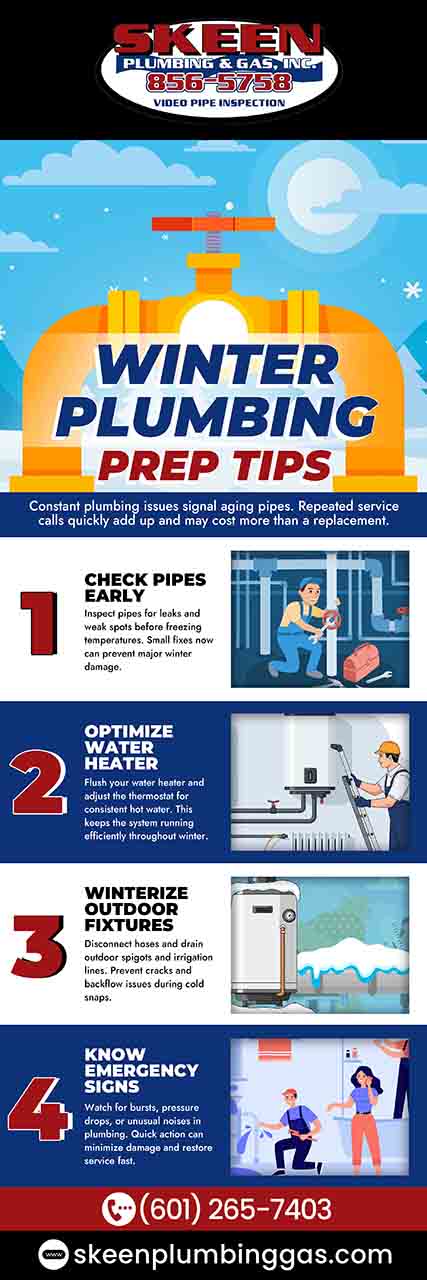 SKEEN
PLUMBING & GAS, INC.
856-5758
VIDEO PIPE INSPECTION

WINTER PLUMBING PREP TIPS

Constant plumbing issues signal aging pipes. Repeated service calls quickly add up and may cost more than a replacement.

1
CHECK PIPES EARLY
Inspect pipes for leaks and weak spots before freezing temperatures. Small fixes now can prevent major winter damage.

2
OPTIMIZE WATER HEATER
Flush your water heater and adjust the thermostat for consistent hot water. This keeps the system running efficiently throughout winter.

3
WINTERIZE OUTDOOR FIXTURES
Disconnect hoses and drain outdoor spigots and irrigation lines. Prevent cracks and backflow issues during cold snaps.

4
KNOW EMERGENCY SIGNS
Watch for bursts, pressure drops, or unusual noises in plumbing. Quick action can minimize damage and restore service fast.

(601) 265-7403

skeenplumbinggas.com